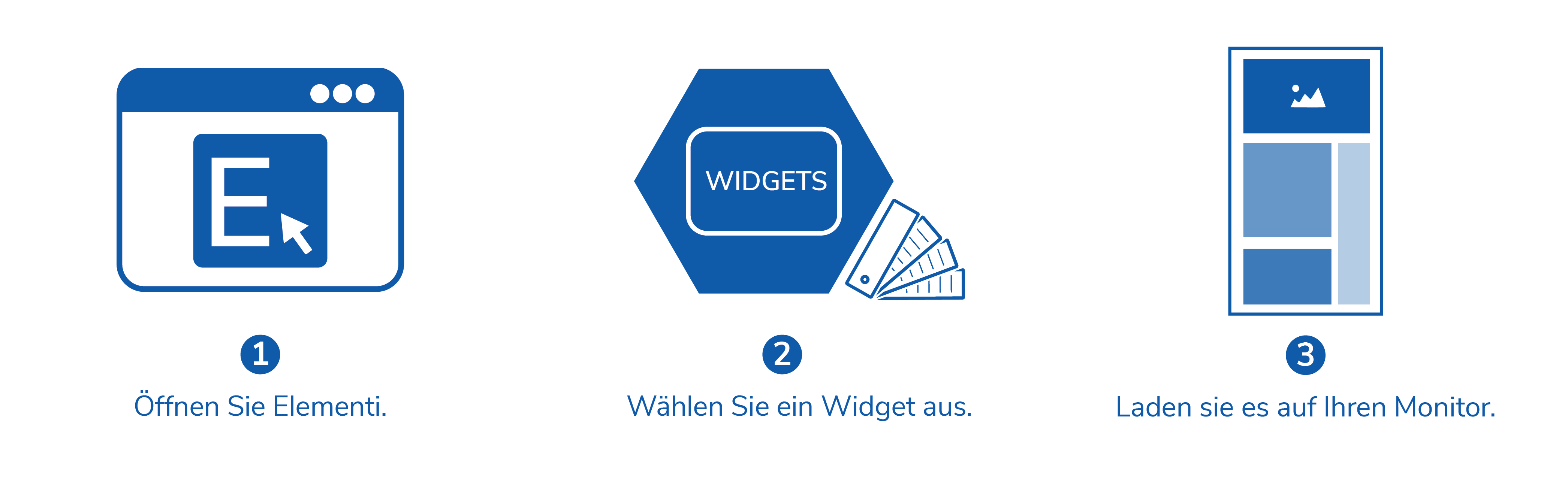 E

1

Öffnen Sie Elementi.

WIDGETS

2

Wählen Sie ein Widget aus.

3

Laden sie es auf Ihren Monitor.